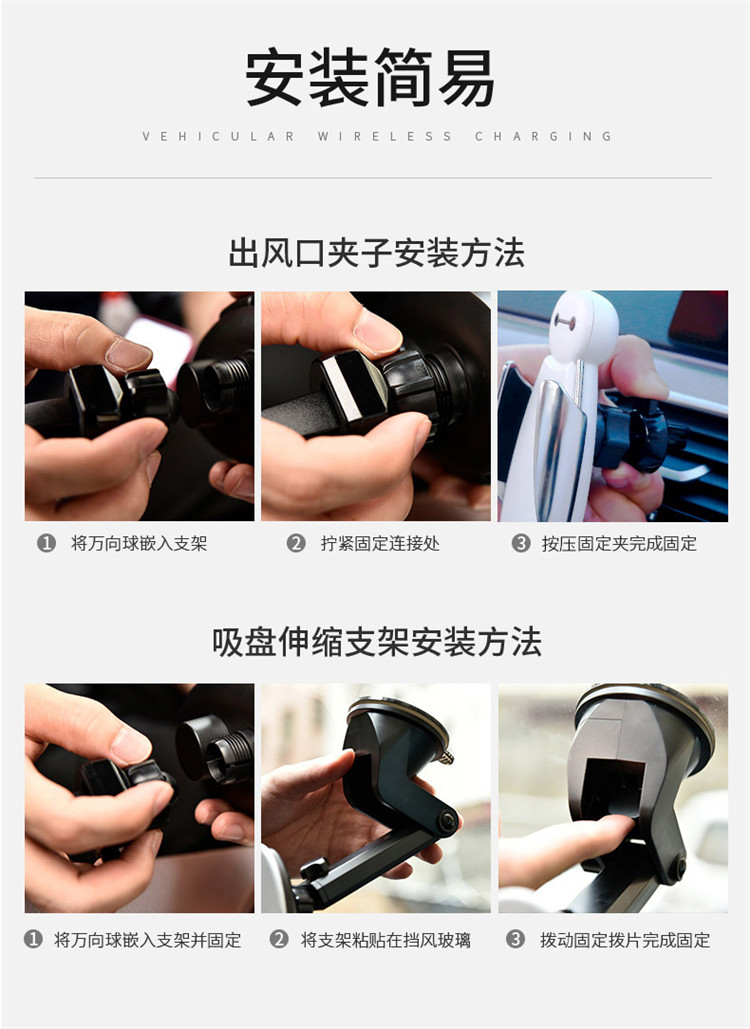 安装简易

VEHICULAR WIRELESS CHARGING

出风口夹子安装方法

❶ 将万向球嵌入支架

❷ 拧紧固定连接处

❸ 按压固定夹完成固定

吸盘伸缩支架安装方法

❶ 将万向球嵌入支架并固定

❷ 将支架粘贴在挡风玻璃

❸ 拨动固定拨片完成固定